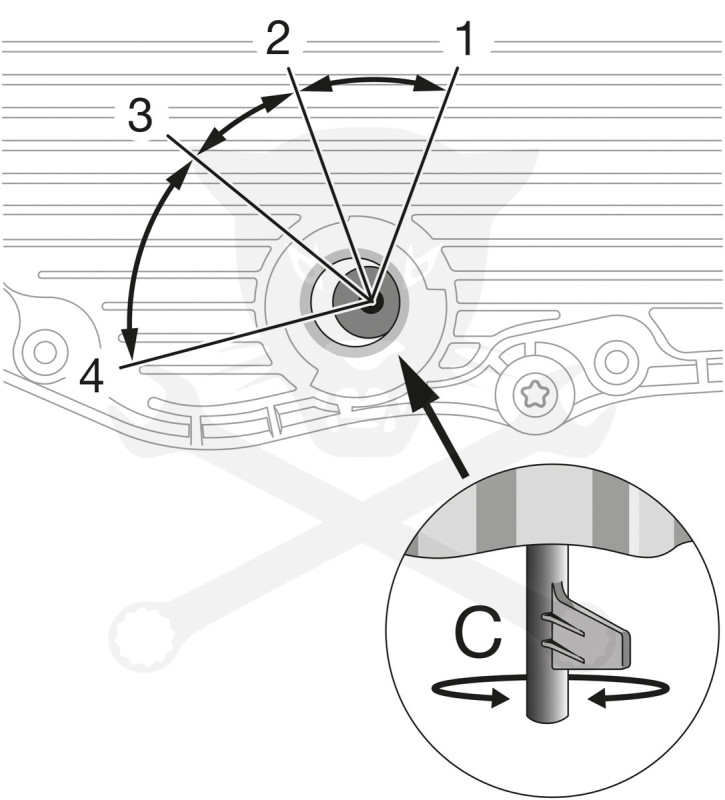 2
1
3
4
C